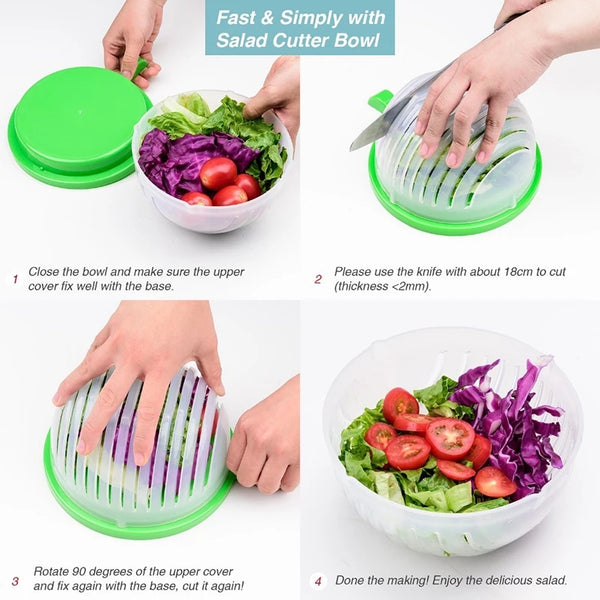 Fast & Simply with Salad Cutter Bowl

1 Close the bowl and make sure the upper cover fix well with the base.

2 Please use the knife with about 18cm to cut (thickness <2mm).

3 Rotate 90 degrees of the upper cover and fix again with the base, cut it again!

4 Done the making! Enjoy the delicious salad.